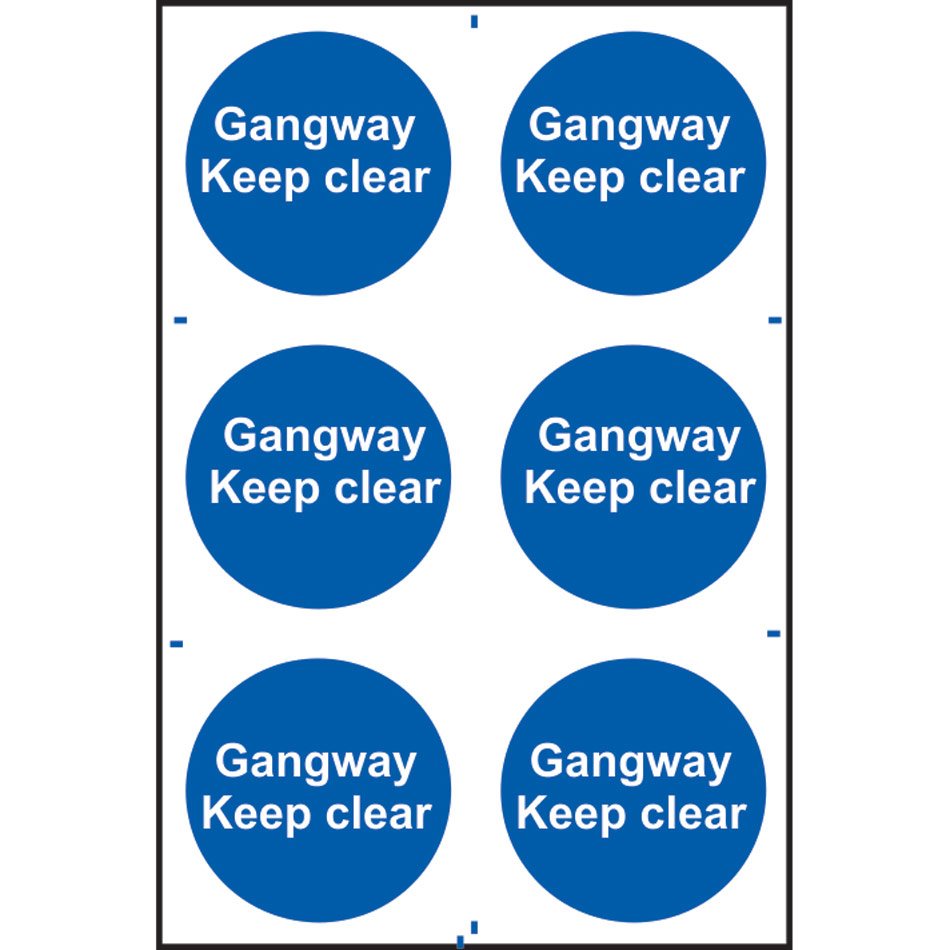 Gangway
Keep clear

Gangway
Keep clear

Gangway
Keep clear

Gangway
Keep clear

Gangway
Keep clear

Gangway
Keep clear