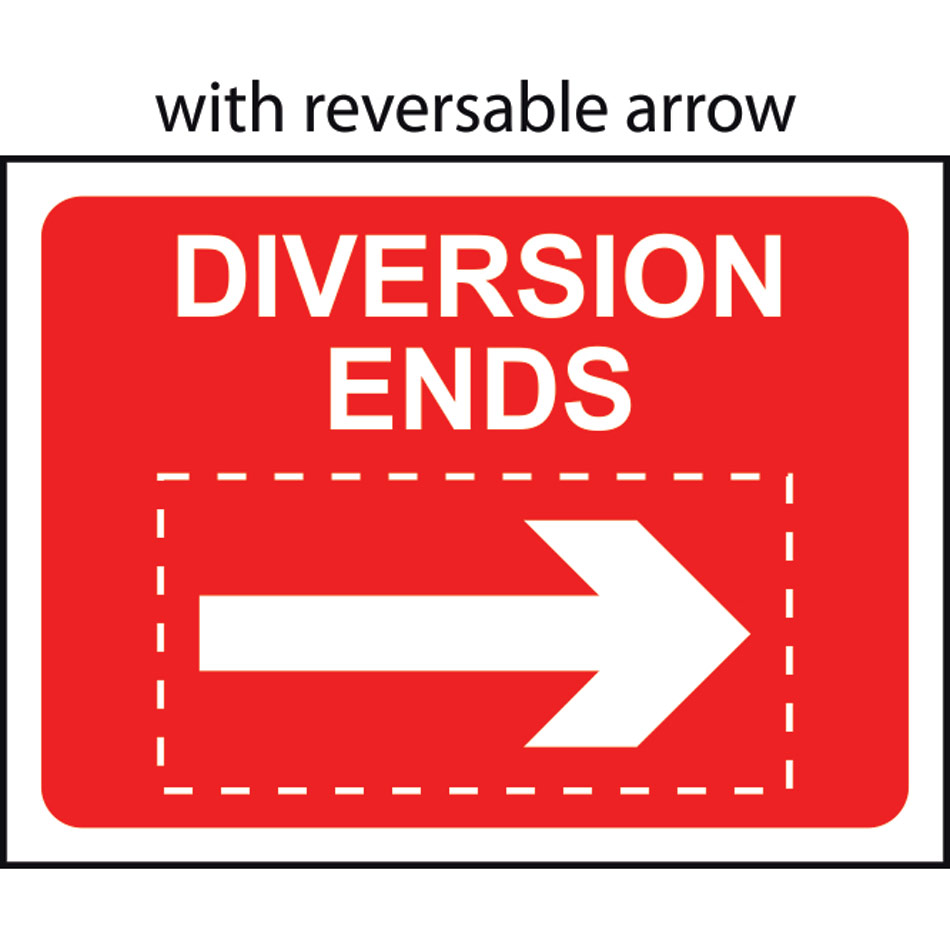 with reversable arrow

DIVERSION
ENDS